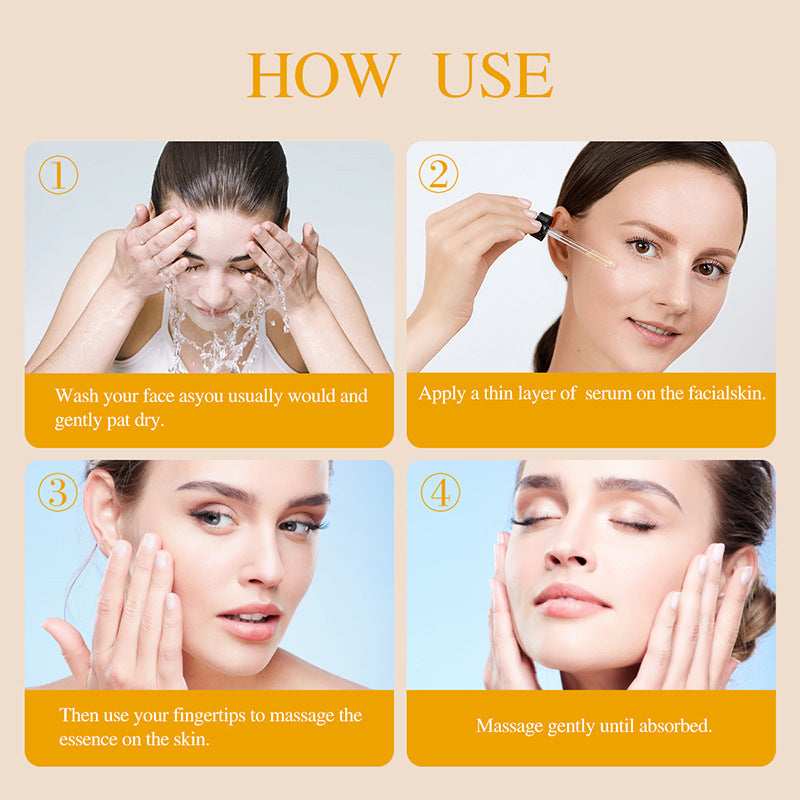 HOW USE

①

Wash your face asyou usually would and gently pat dry.

②

Apply a thin layer of serum on the facialskin.

③

Then use your fingertips to massage the essence on the skin.

④

Massage gently until absorbed.