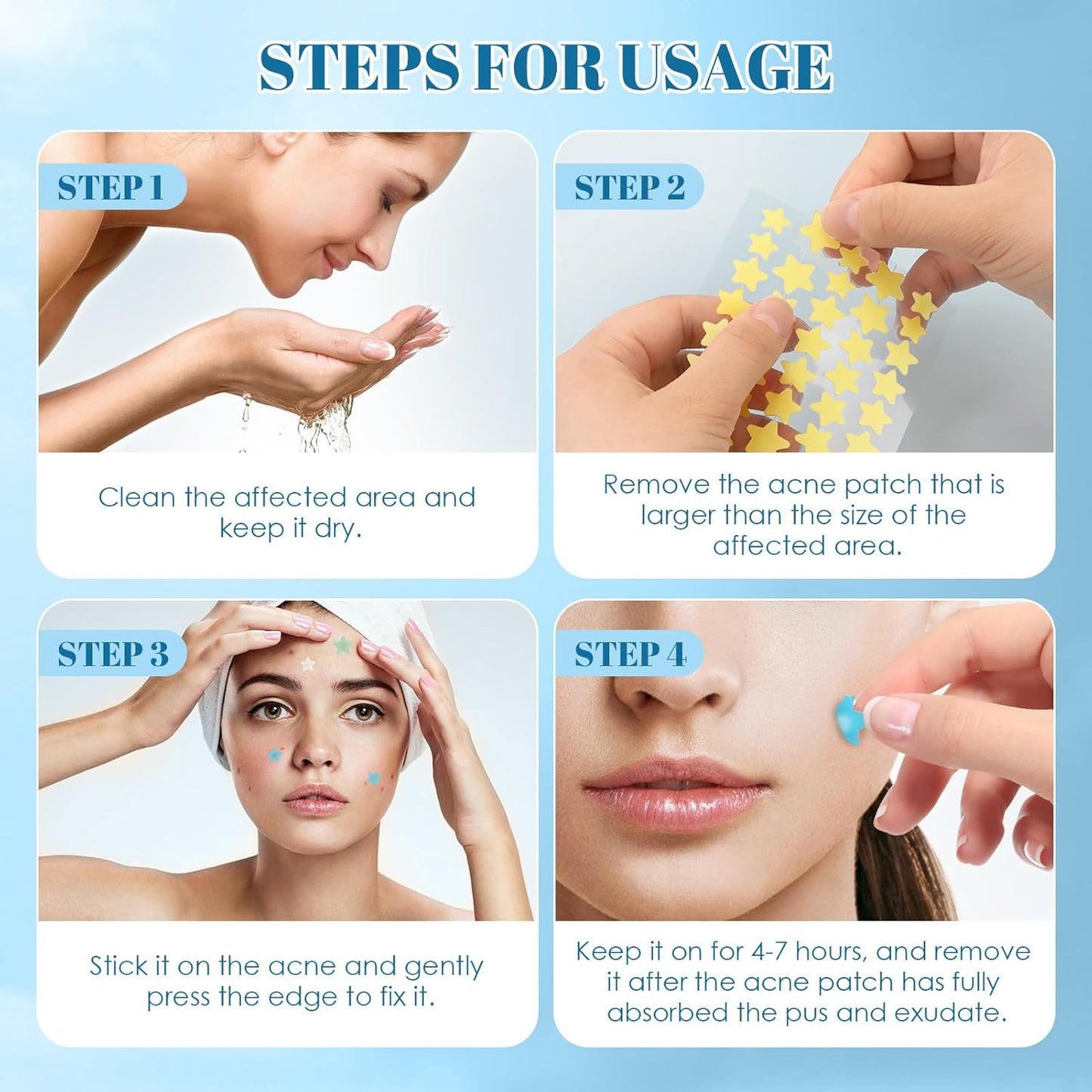 STEPS FOR USAGE

STEP 1

Clean the affected area and keep it dry.

STEP 2

Remove the acne patch that is larger than the size of the affected area.

STEP 3

Stick it on the acne and gently press the edge to fix it.

STEP 4

Keep it on for 4-7 hours, and remove it after the acne patch has fully absorbed the pus and exudate.