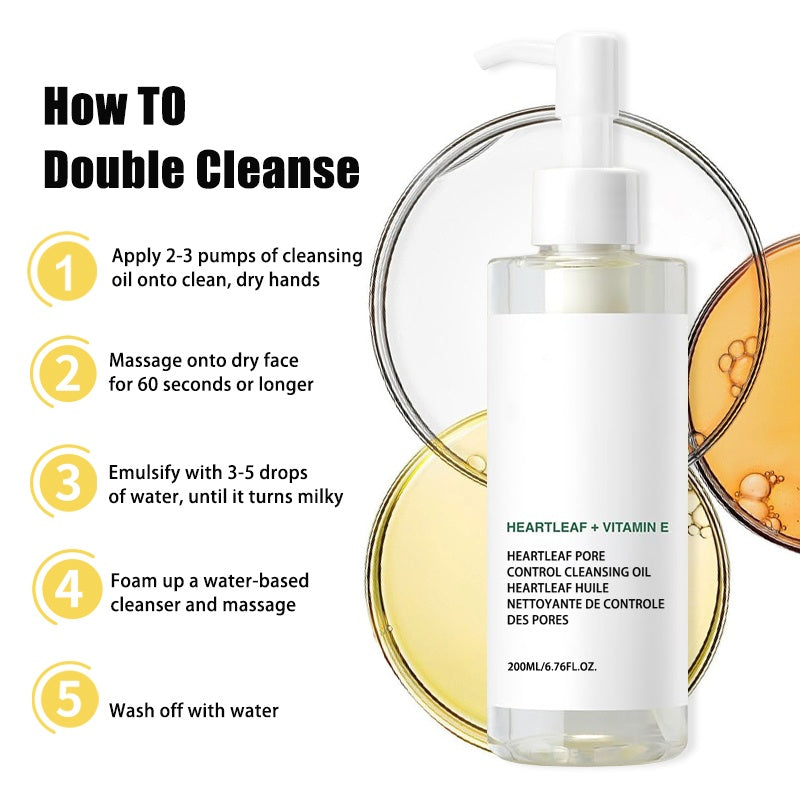 How TO
Double Cleanse

1 Apply 2-3 pumps of cleansing oil onto clean, dry hands

2 Massage onto dry face for 60 seconds or longer

3 Emulsify with 3-5 drops of water, until it turns milky

4 Foam up a water-based cleanser and massage

5 Wash off with water

HEARTLEAF + VITAMIN E

HEARTLEAF PORE CONTROL CLEANSING OIL
HEARTLEAF HUILE NETTOYANTE DE CONTROLE DES PORES

200ML/6.76FL.OZ.