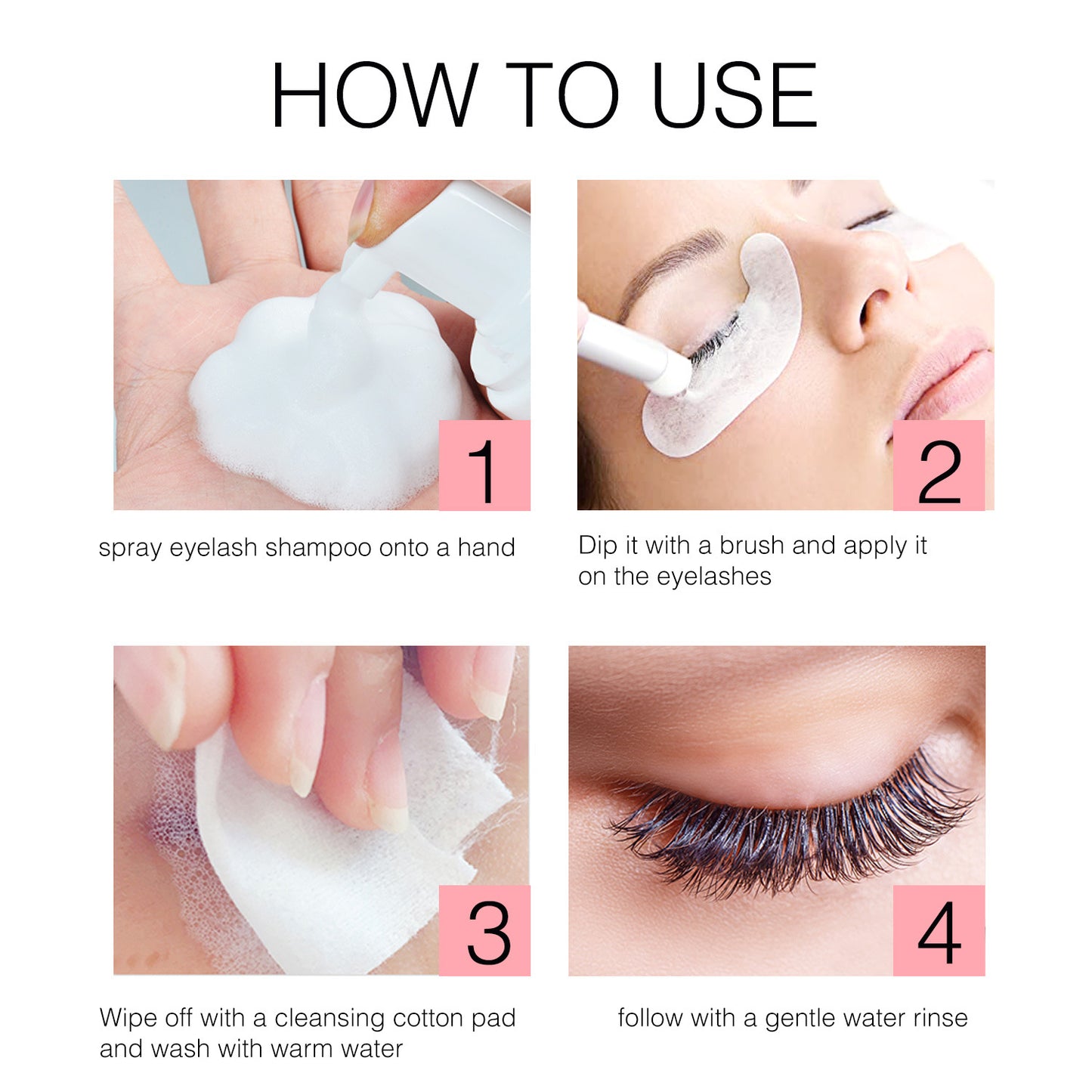 HOW TO USE

1

spray eyelash shampoo onto a hand

2

Dip it with a brush and apply it on the eyelashes

3

Wipe off with a cleansing cotton pad and wash with warm water

4

follow with a gentle water rinse