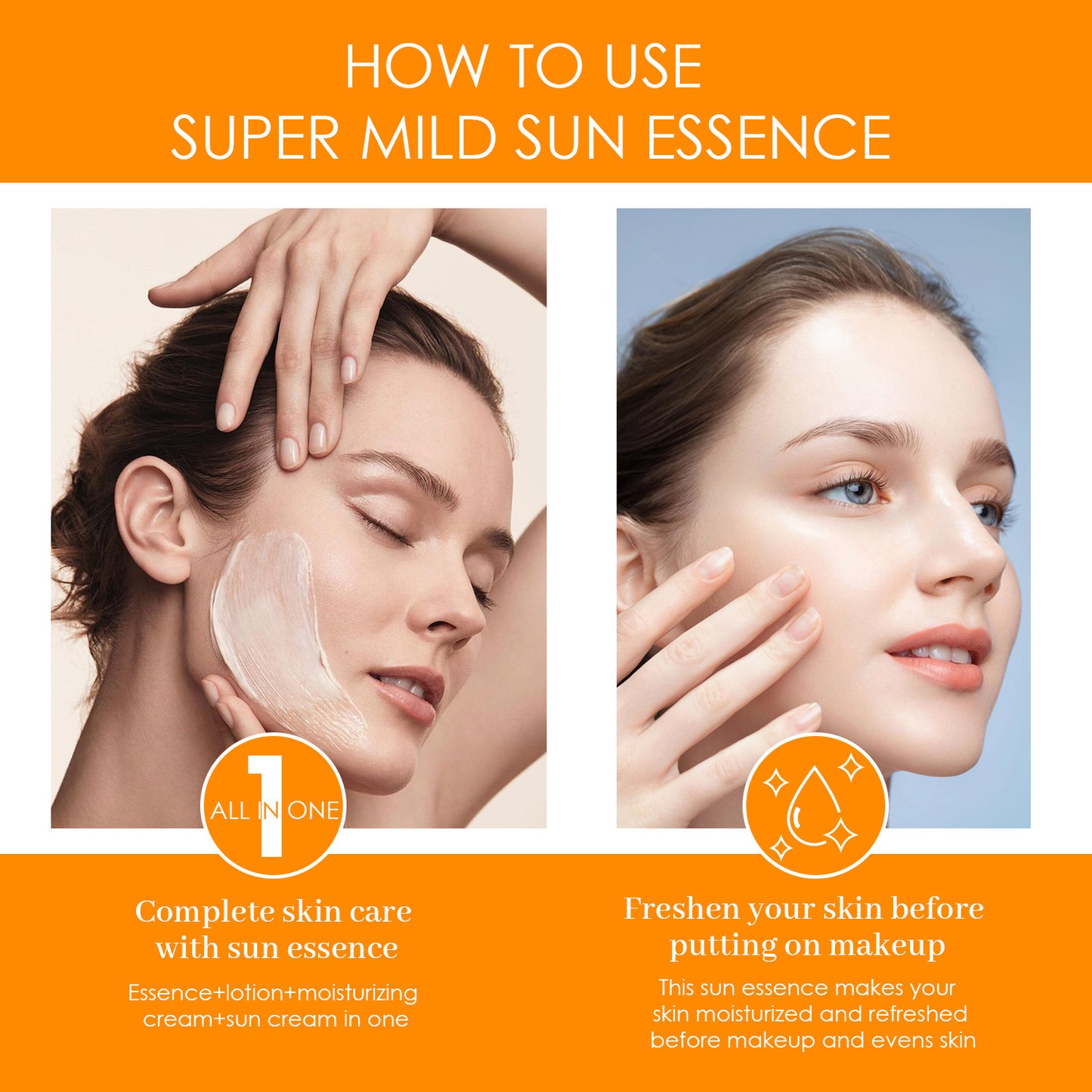 HOW TO USE
SUPER MILD SUN ESSENCE

1
ALL IN ONE

Complete skin care with sun essence

Essence+lotion+moisturizing cream+sun cream in one

Freshen your skin before putting on makeup

This sun essence makes your skin moisturized and refreshed before makeup and evens skin